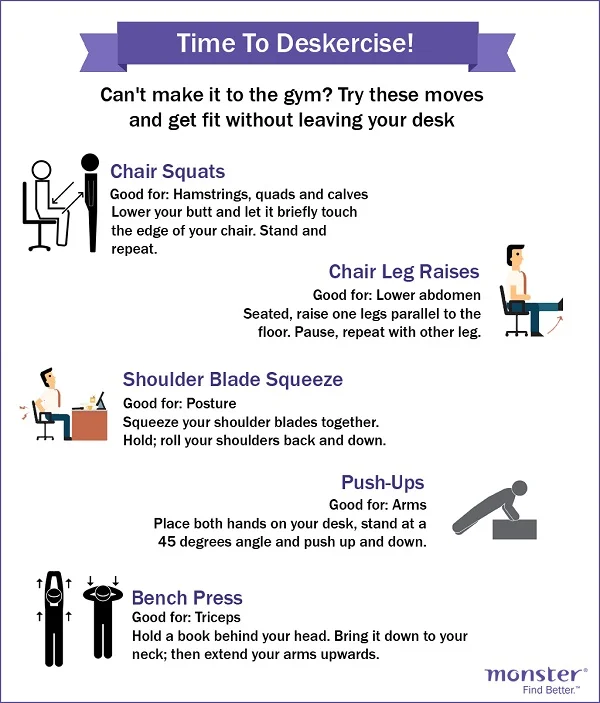 Time To Deskercise!

Can't make it to the gym? Try these moves and get fit without leaving your desk

Chair Squats
Good for: Hamstrings, quads and calves
Lower your butt and let it briefly touch the edge of your chair. Stand and repeat.

Chair Leg Raises
Good for: Lower abdomen
Seated, raise one legs parallel to the floor. Pause, repeat with other leg.

Shoulder Blade Squeeze
Good for: Posture
Squeeze your shoulder blades together. Hold; roll your shoulders back and down.

Push-Ups
Good for: Arms
Place both hands on your desk, stand at a 45 degrees angle and push up and down.

Bench Press
Good for: Triceps
Hold a book behind your head. Bring it down to your neck; then extend your arms upwards.

monster®
Find Better.™